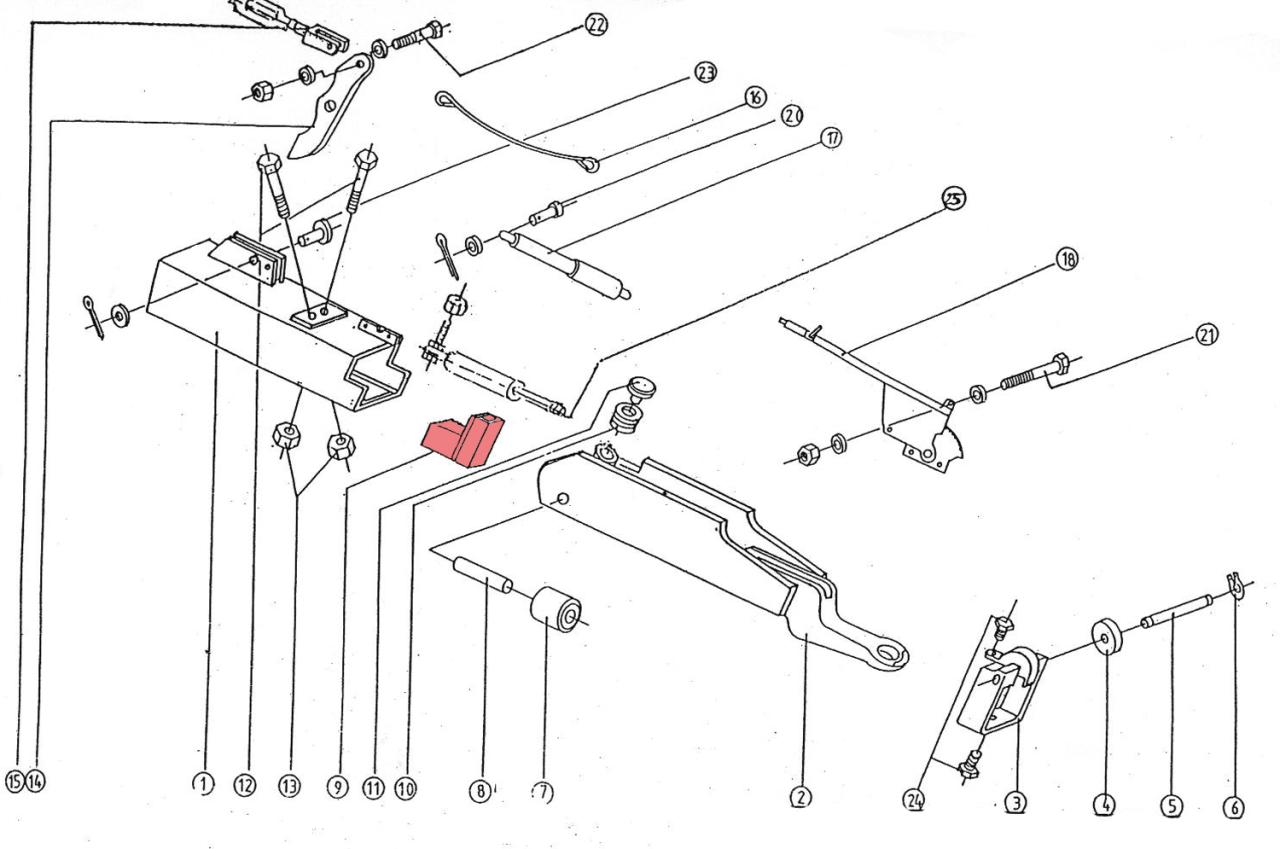 22
23
16
20
17
25
18
21
15 14 1 12 13 9 11 10 8 7 2 24 3 4 5 6