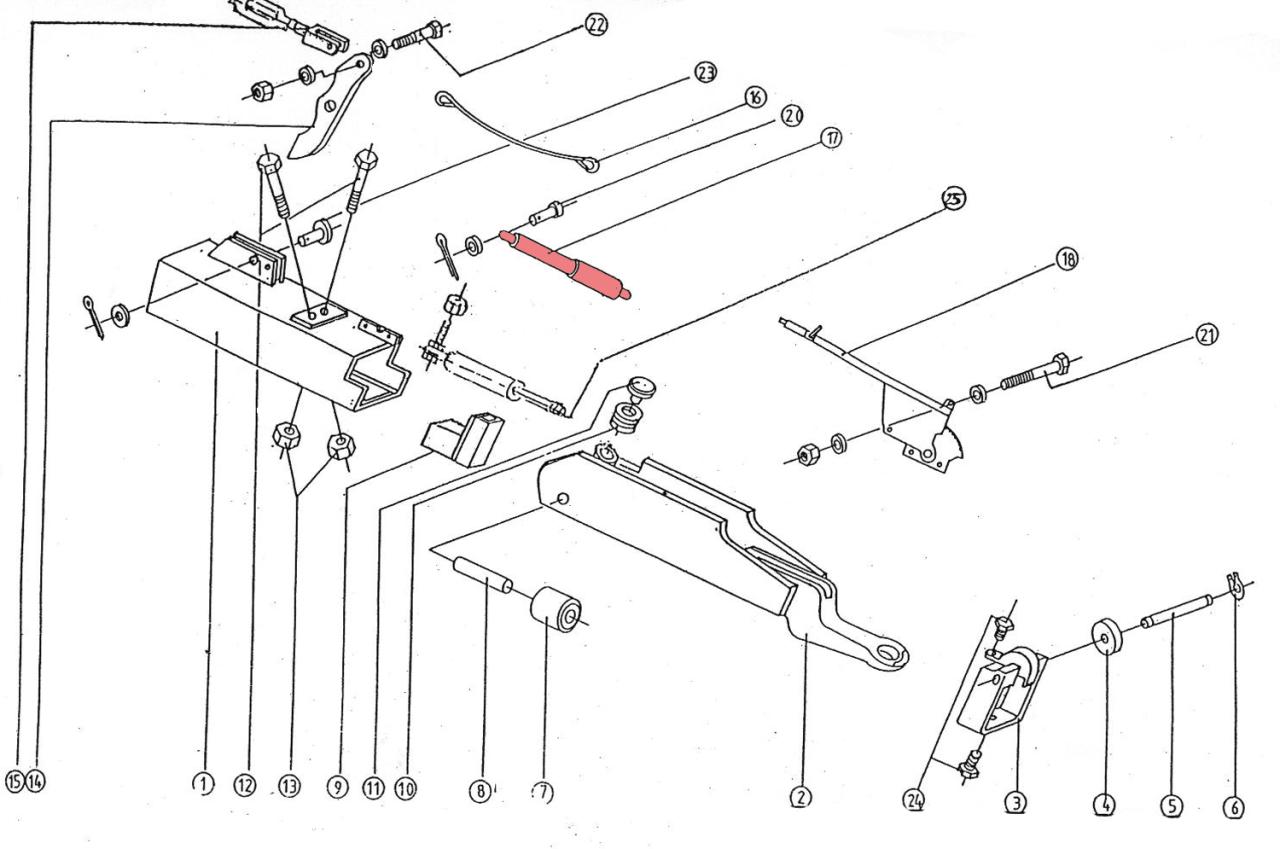 22
23
16
20
17
25
18
21
15 14
1
12
13
9
11
10
8
7
2
24
3
4
5
6